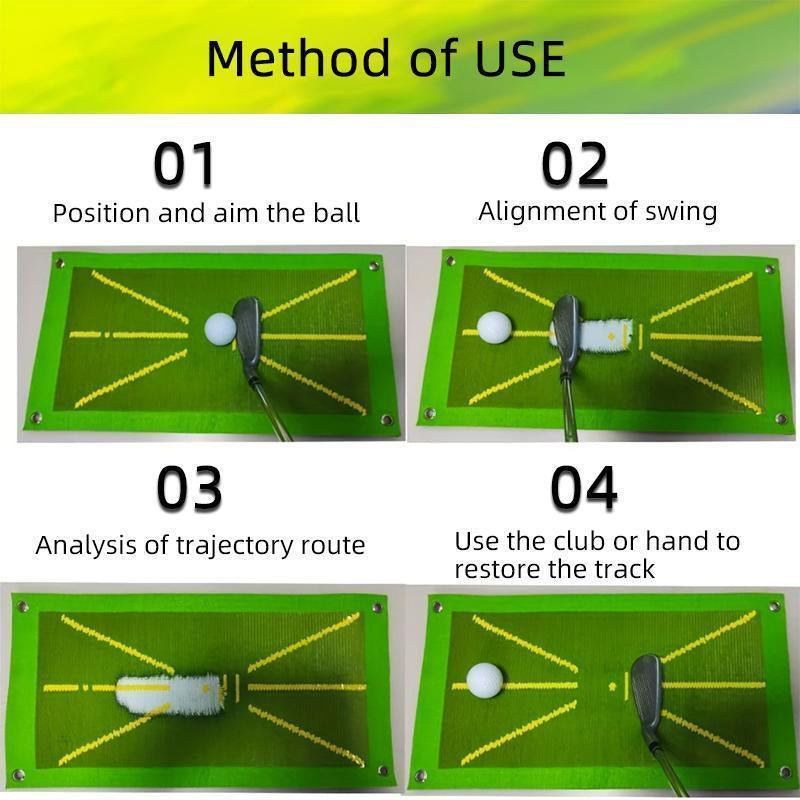 Method of USE

01
Position and aim the ball

02
Alignment of swing

03
Analysis of trajectory route

04
Use the club or hand to restore the track